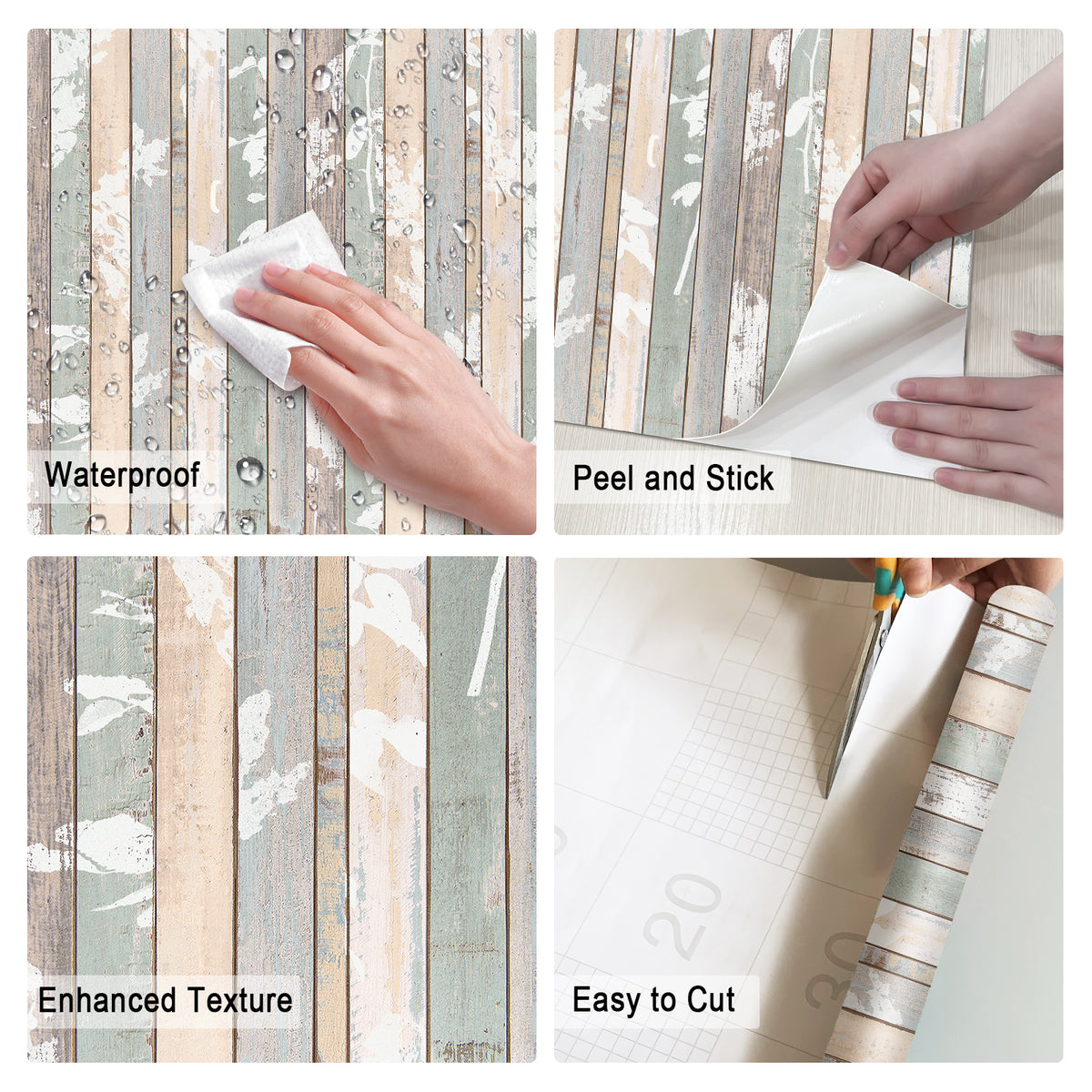 Waterproof

Peel and Stick

Enhanced Texture

Easy to Cut

20

30